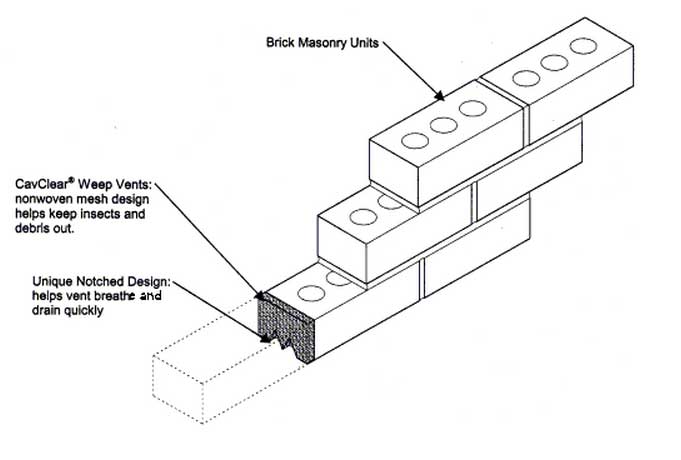 Brick Masonry Units

CavClear® Weep Vents: nonwoven mesh design helps keep insects and debris out.

Unique Notched Design: helps vent breathe and drain quickly