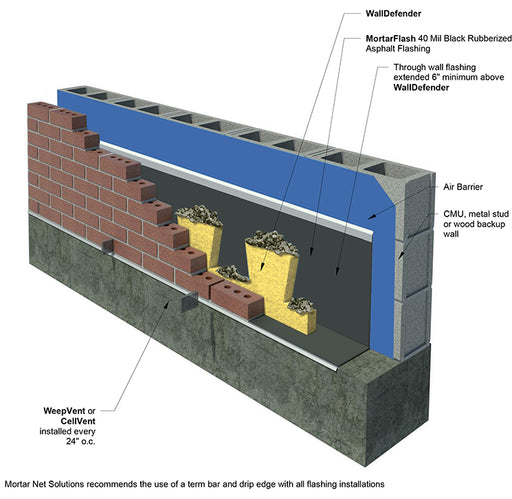 WallDefender

MortarFlash 40 Mil Black Rubberized Asphalt Flashing

Through wall flashing extended 6" minimum above WallDefender

Air Barrier

CMU, metal stud or wood backup wall

WeepVent or CellVent installed every 24" o.c.

Mortar Net Solutions recommends the use of a term bar and drip edge with all flashing installations