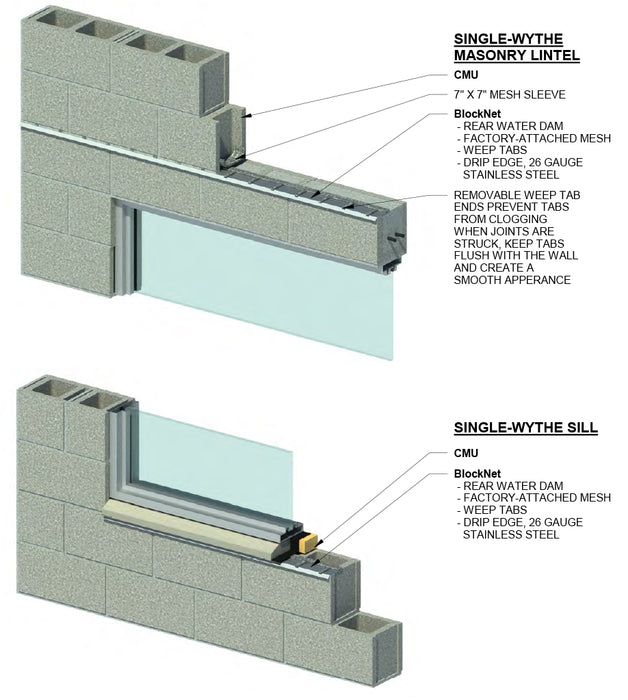 SINGLE-WYTHE MASONRY LINTEL

CMU

7" X 7" MESH SLEEVE

BlockNet
- REAR WATER DAM
- FACTORY-ATTACHED MESH
- WEEP TABS
- DRIP EDGE, 26 GAUGE STAINLESS STEEL

REMOVABLE WEEP TAB ENDS PREVENT TABS FROM CLOGGING WHEN JOINTS ARE STRUCK, KEEP TABS FLUSH WITH THE WALL AND CREATE A SMOOTH APPERANCE

SINGLE-WYTHE SILL

CMU

BlockNet
- REAR WATER DAM
- FACTORY-ATTACHED MESH
- WEEP TABS
- DRIP EDGE, 26 GAUGE STAINLESS STEEL